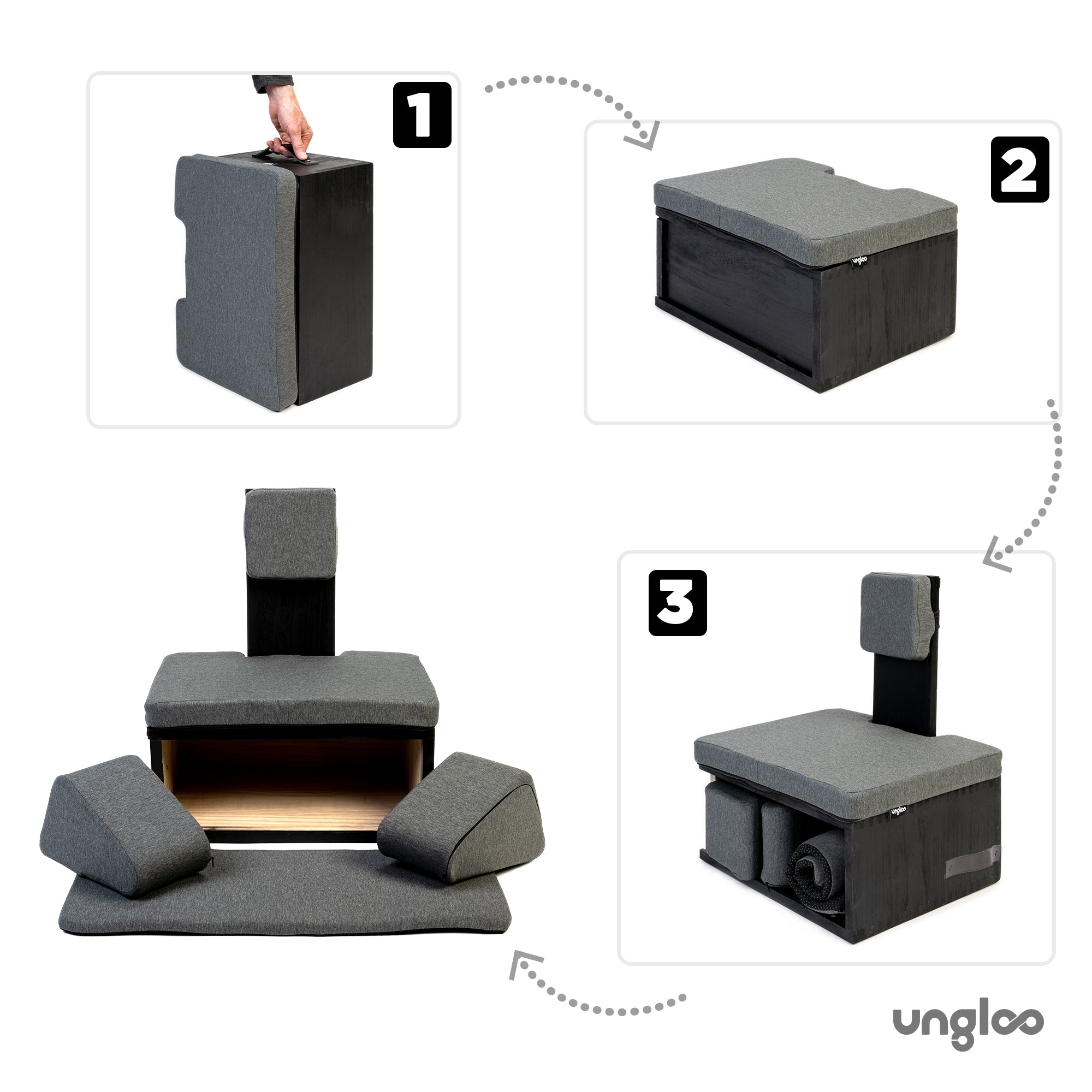 1

2

ungloo

3

ungloo

ungloo