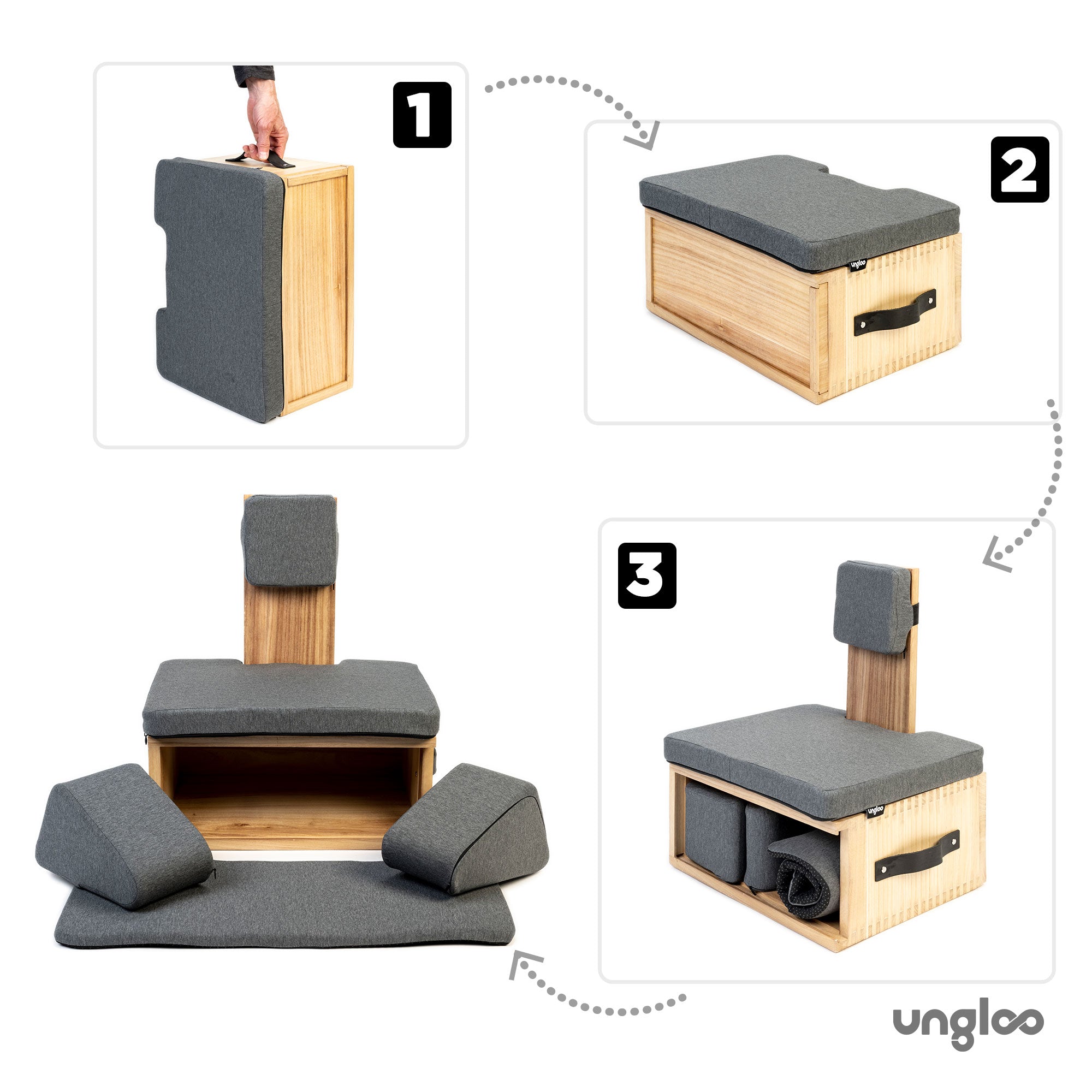 1

2

ungloo

3

ungloo

ungloo